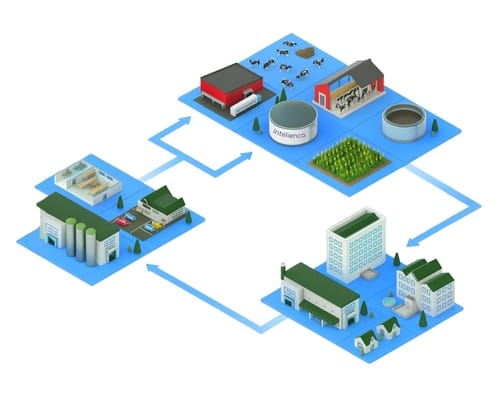 Intelienco